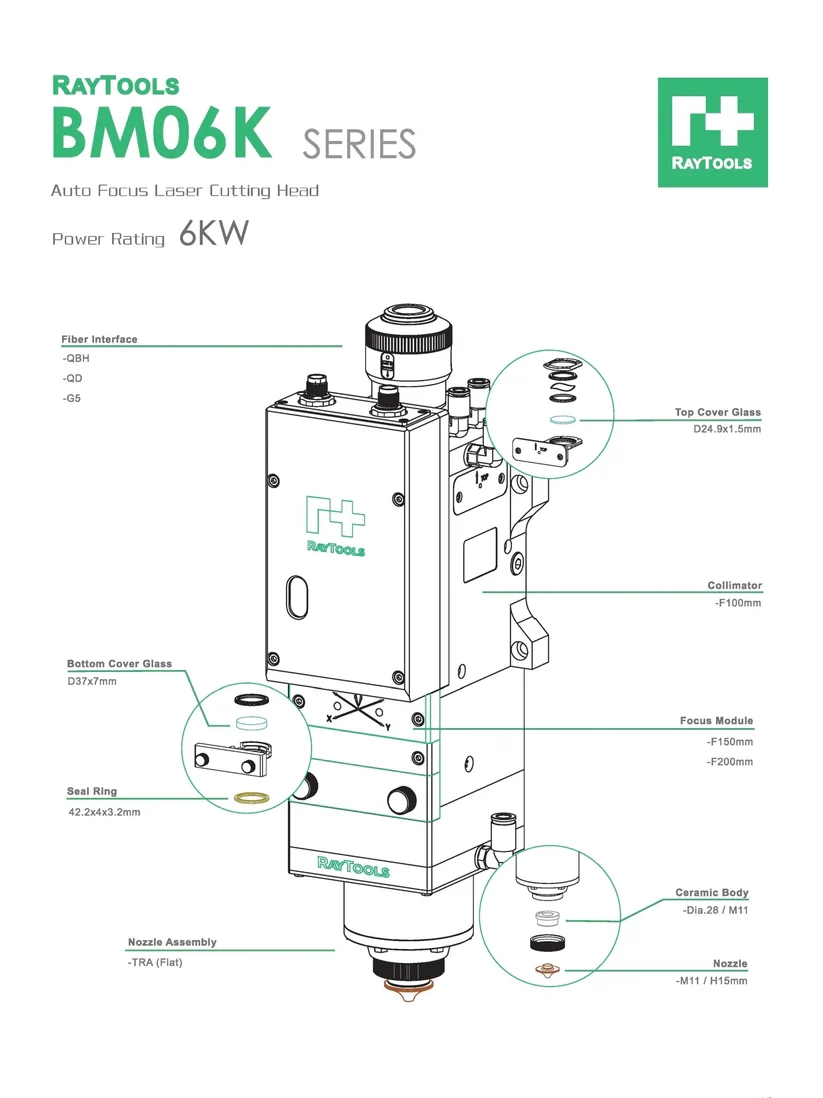 RAYTOOLS
BM06K SERIES
Auto Focus Laser Cutting Head
Power Rating 6KW

RAYTOOLS

Fiber Interface
-QBH
-QD
-G5

Top Cover Glass
D24.9x1.5mm

RAYTOOLS

Collimator
-F100mm

Bottom Cover Glass
D37x7mm

X Y

Focus Module
-F150mm
-F200mm

Seal Ring
42.2x4x3.2mm

RAYTOOLS

Ceramic Body
-Dia.28 / M11

Nozzle Assembly
-TRA (Flat)

Nozzle
-M11 / H15mm